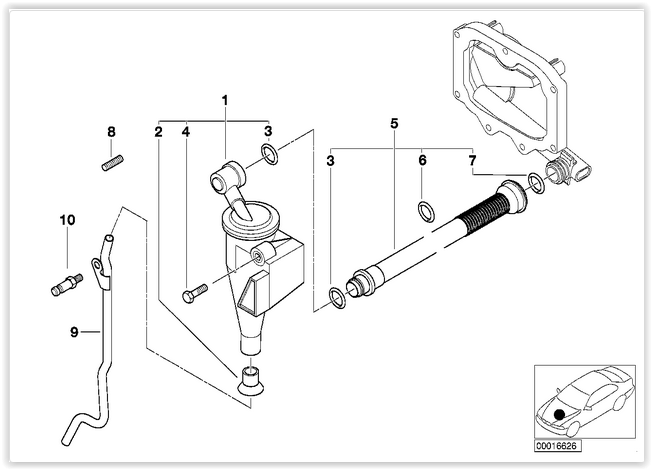 1
2
4
3
8
5
3
6
7
10
9
00016626