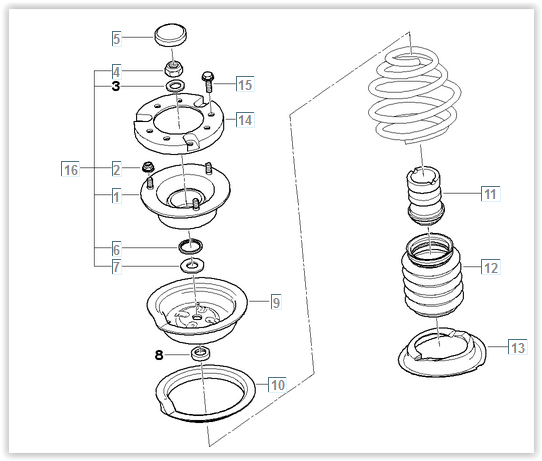 5
4
3
15
14
16
2
1
6
7
9
8
10
11
12
13