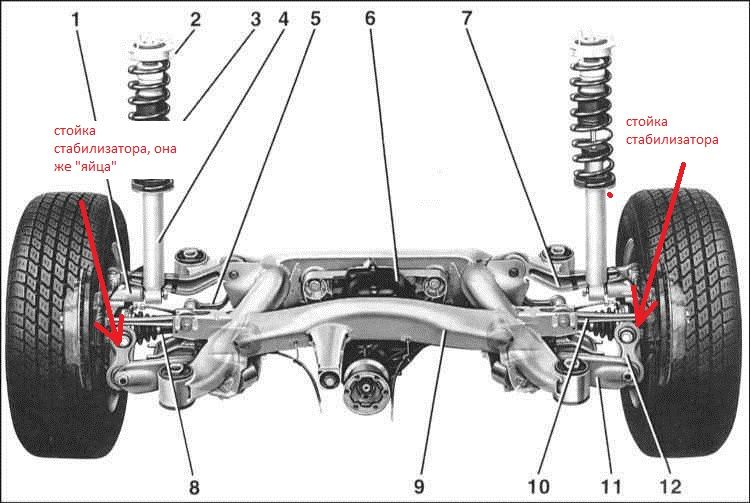 1 2 3 4 5 6 7

стойка стабилизатора, она же "яйца"

стойка стабилизатора

8 9 10 11 12